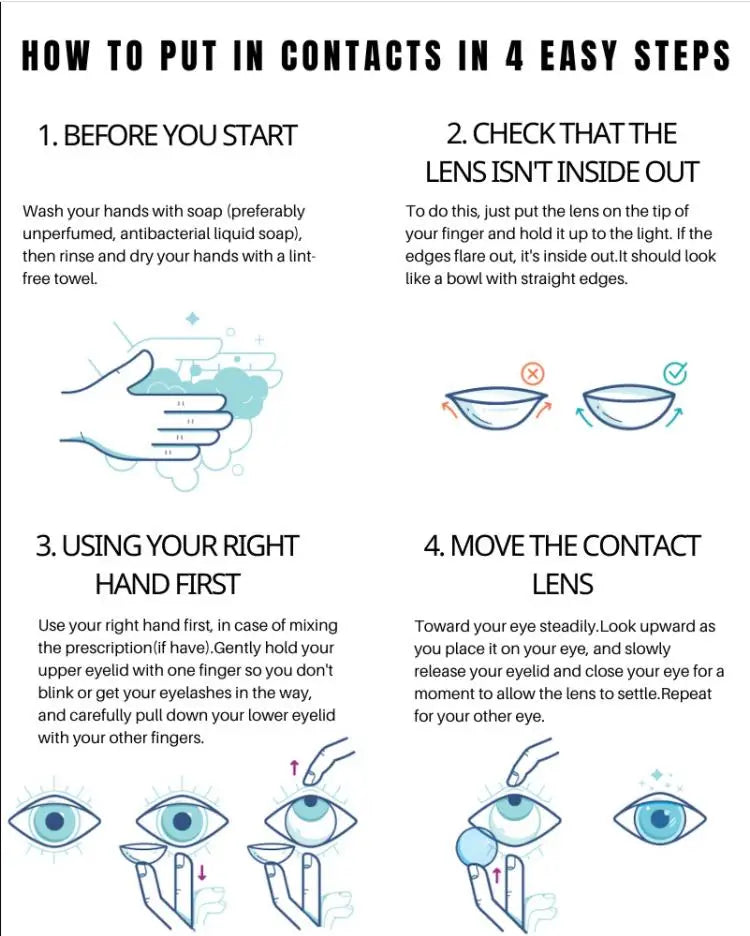 HOW TO PUT IN CONTACTS IN 4 EASY STEPS

1. BEFORE YOU START

Wash your hands with soap (preferably unperfumed, antibacterial liquid soap), then rinse and dry your hands with a lint-free towel.

2. CHECK THAT THE LENS ISN'T INSIDE OUT

To do this, just put the lens on the tip of your finger and hold it up to the light. If the edges flare out, it's inside out.It should look like a bowl with straight edges.

3. USING YOUR RIGHT HAND FIRST

Use your right hand first, in case of mixing the prescription(if have).Gently hold your upper eyelid with one finger so you don't blink or get your eyelashes in the way, and carefully pull down your lower eyelid with your other fingers.

4. MOVE THE CONTACT LENS

Toward your eye steadily.Look upward as you place it on your eye, and slowly release your eyelid and close your eye for a moment to allow the lens to settle.Repeat for your other eye.