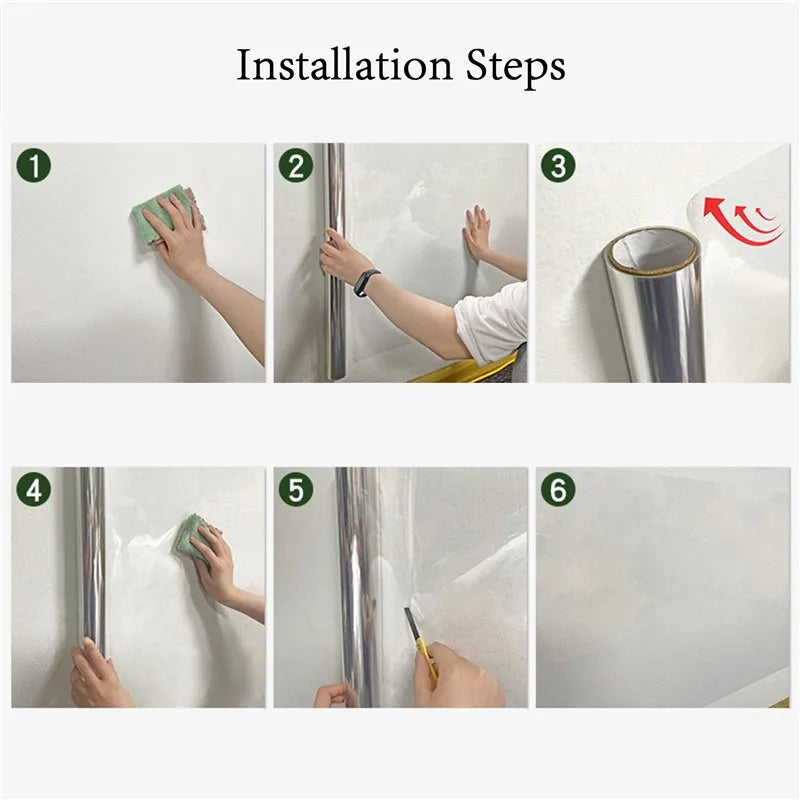 Installation Steps

1

2

3

4

5

6