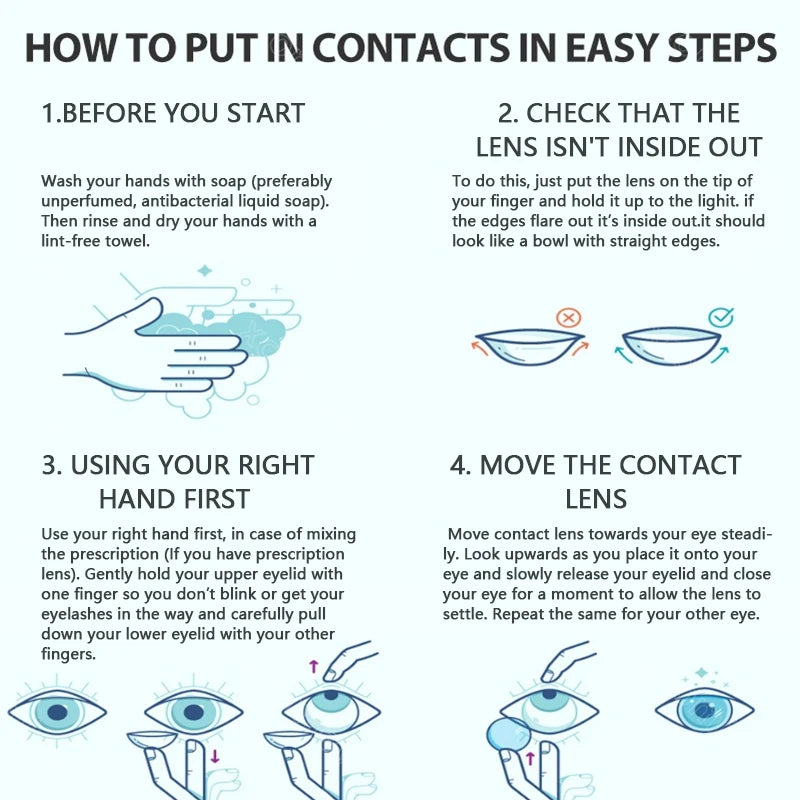 HOW TO PUT IN CONTACTS IN EASY STEPS

1.BEFORE YOU START

Wash your hands with soap (preferably unperfumed, antibacterial liquid soap). Then rinse and dry your hands with a lint-free towel.

2. CHECK THAT THE LENS ISN'T INSIDE OUT

To do this, just put the lens on the tip of your finger and hold it up to the light. if the edges flare out it's inside out.it should look like a bowl with straight edges.

3. USING YOUR RIGHT HAND FIRST

Use your right hand first, in case of mixing the prescription (If you have prescription lens). Gently hold your upper eyelid with one finger so you don't blink or get your eyelashes in the way and carefully pull down your lower eyelid with your other fingers.

4. MOVE THE CONTACT LENS

Move contact lens towards your eye steadily. Look upwards as you place it onto your eye and slowly release your eyelid and close your eye for a moment to allow the lens to settle. Repeat the same for your other eye.