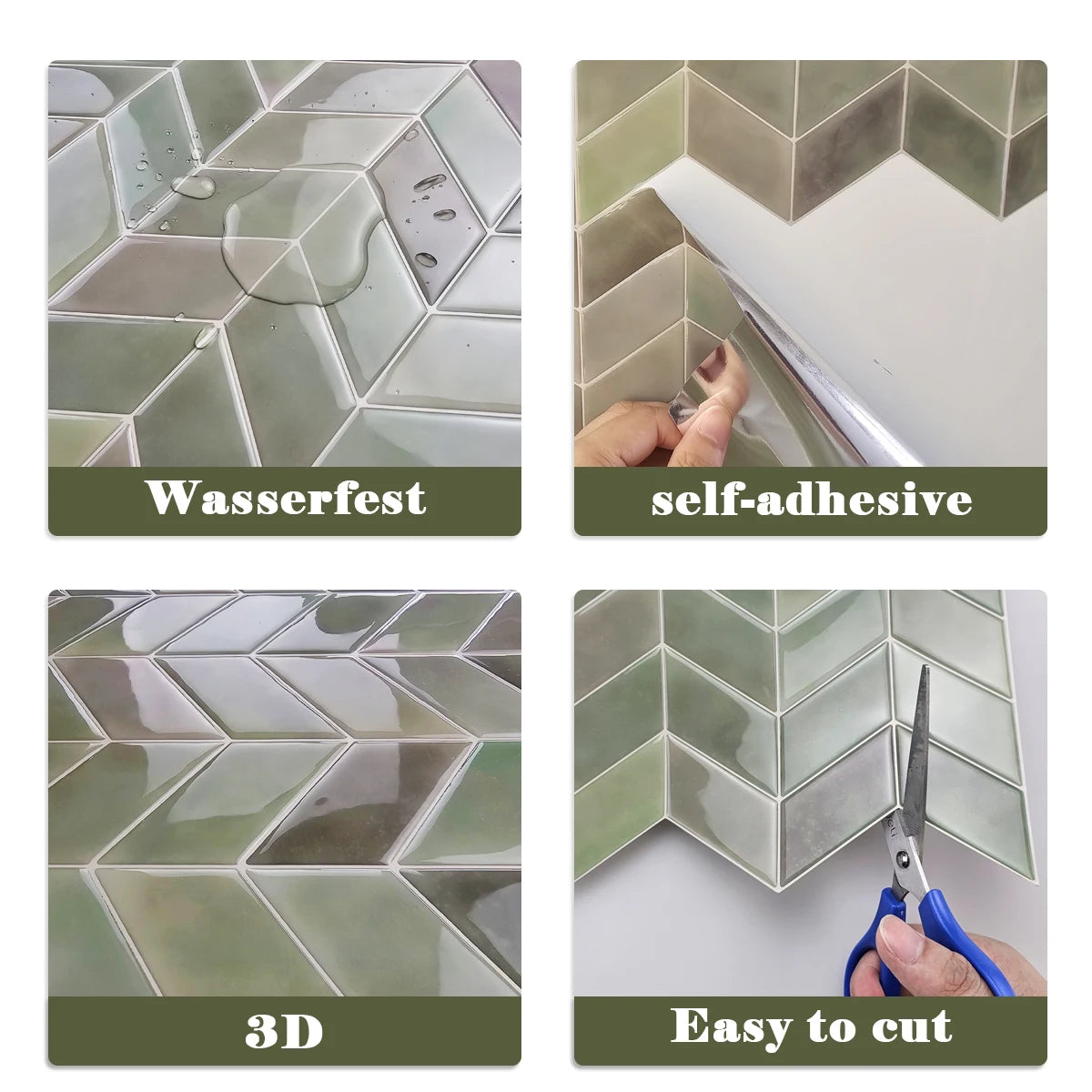 Wasserfest

self-adhesive

3D

Easy to cut