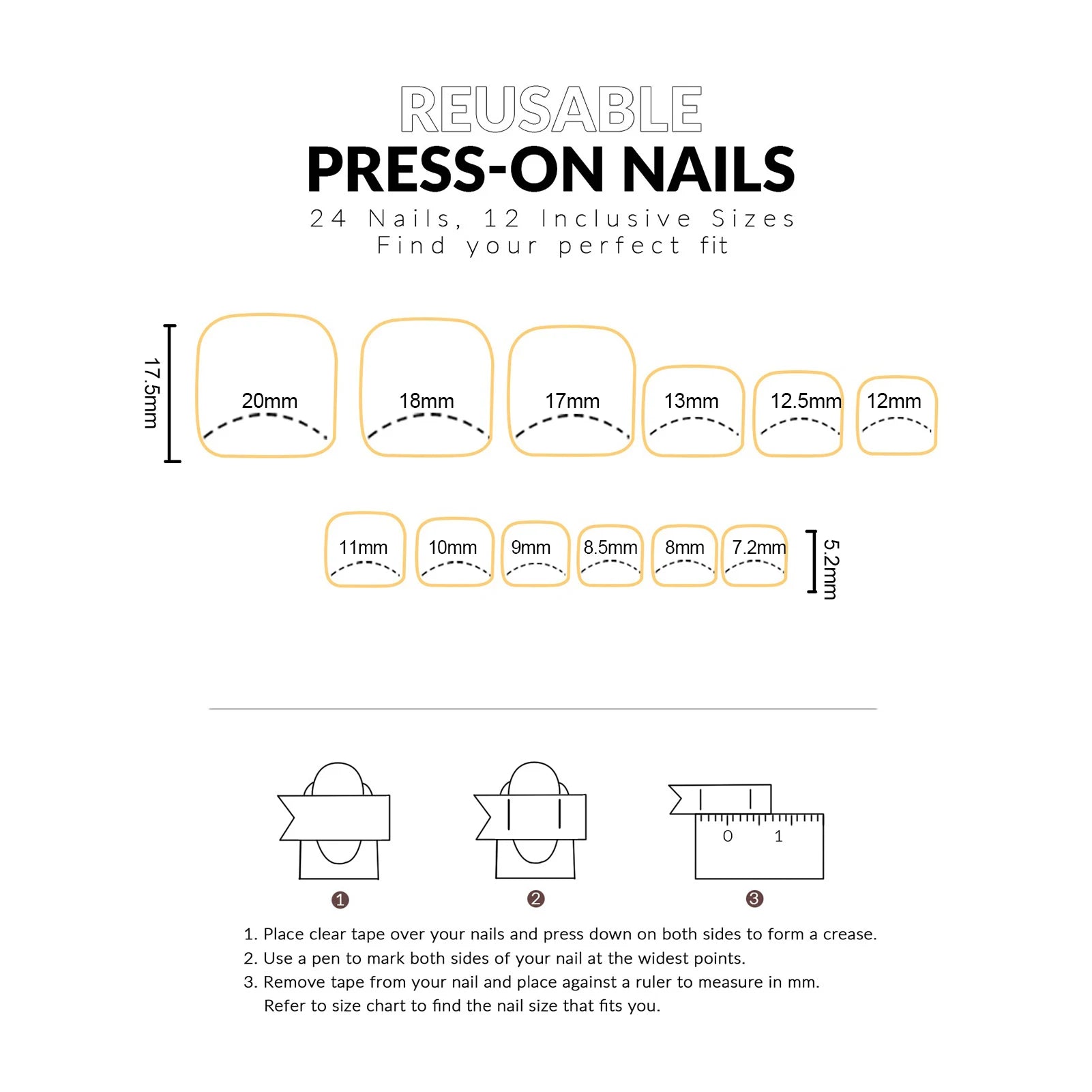 REUSABLE
PRESS-ON NAILS
24 Nails, 12 Inclusive Sizes
Find your perfect fit

17.5mm

20mm 18mm 17mm 13mm 12.5mm 12mm

11mm 10mm 9mm 8.5mm 8mm 7.2mm

5.2mm

0 1

❶ ❷ ❸

1. Place clear tape over your nails and press down on both sides to form a crease.
2. Use a pen to mark both sides of your nail at the widest points.
3. Remove tape from your nail and place against a ruler to measure in mm.
Refer to size chart to find the nail size that fits you.