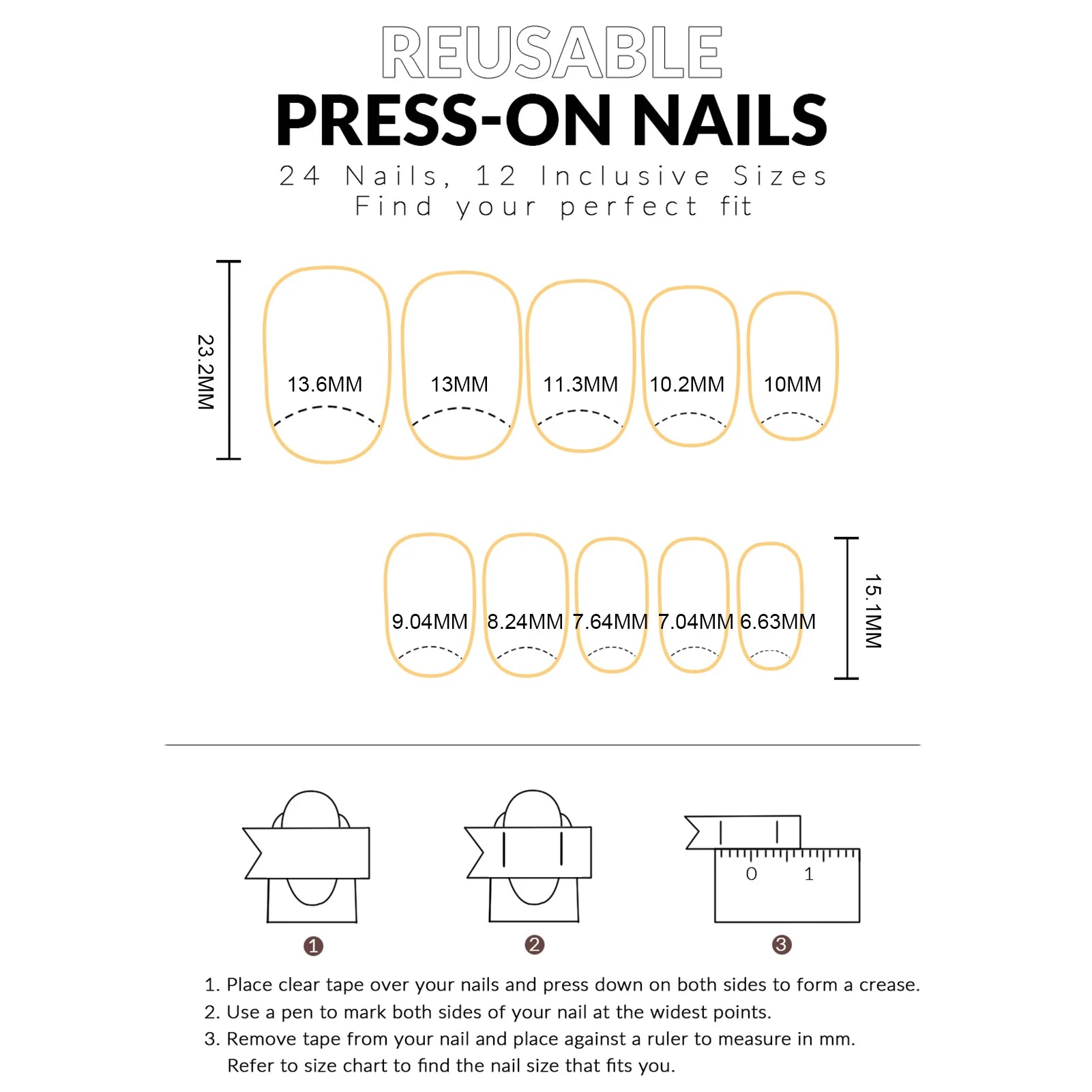 REUSABLE
PRESS-ON NAILS
24 Nails, 12 Inclusive Sizes
Find your perfect fit

23.2MM
13.6MM
13MM
11.3MM
10.2MM
10MM

9.04MM
8.24MM
7.64MM
7.04MM
6.63MM
15.1MM

0
1

1
2
3

1. Place clear tape over your nails and press down on both sides to form a crease.
2. Use a pen to mark both sides of your nail at the widest points.
3. Remove tape from your nail and place against a ruler to measure in mm.
Refer to size chart to find the nail size that fits you.