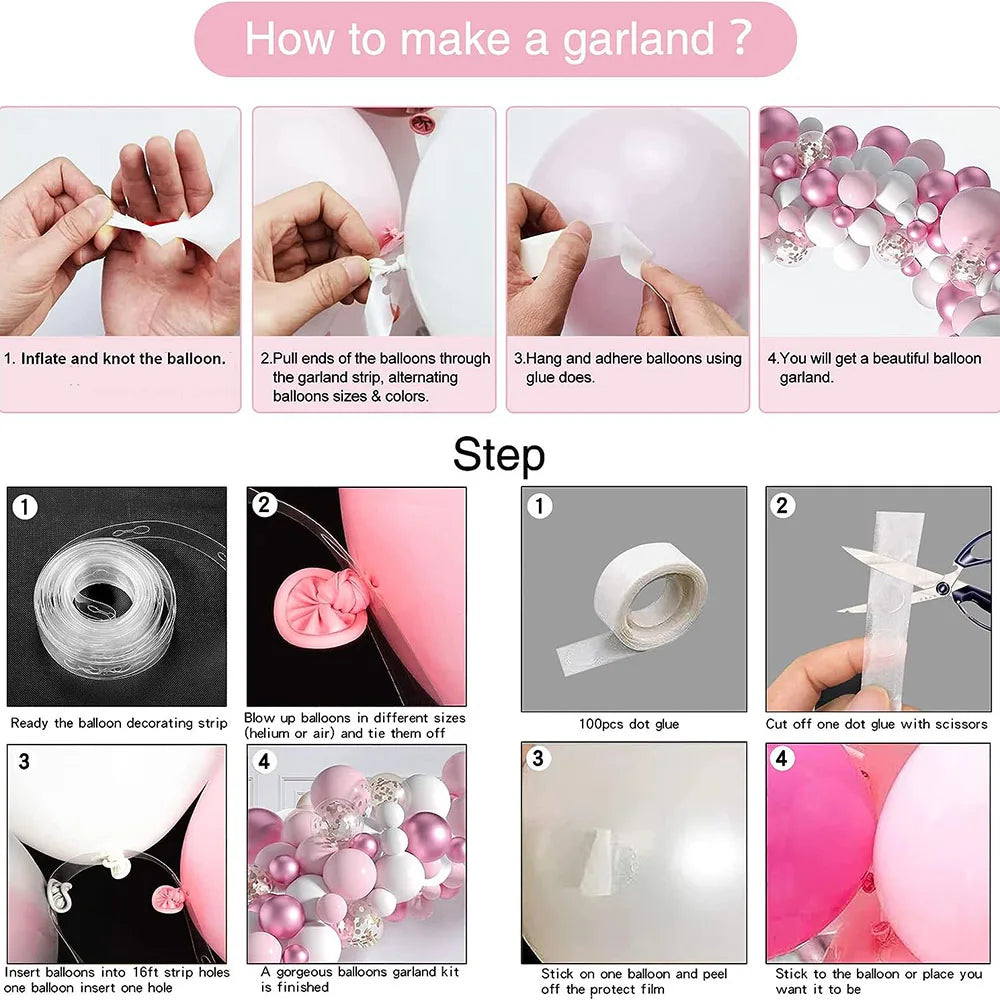 How to make a garland ?

1. Inflate and knot the balloon.

2.Pull ends of the balloons through the garland strip, alternating balloons sizes & colors.

3.Hang and adhere balloons using glue does.

4.You will get a beautiful balloon garland.

Step

1

Ready the balloon decorating strip

2

Blow up balloons in different sizes (helium or air) and tie them off

3

Insert balloons into 16ft strip holes one balloon insert one hole

4

A gorgeous balloons garland kit is finished

1

100pcs dot glue

2

Cut off one dot glue with scissors

3

Stick on one balloon and peel off the protect film

4

Stick to the balloon or place you want it to be