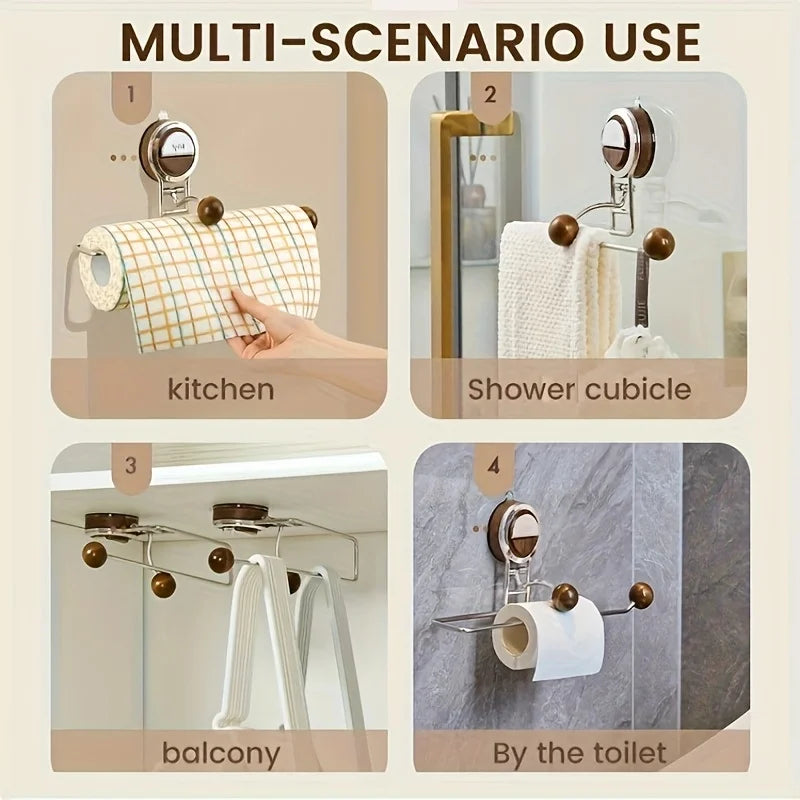 MULTI-SCENARIO USE

1

kitchen

2

Shower cubicle

3

balcony

4

By the toilet