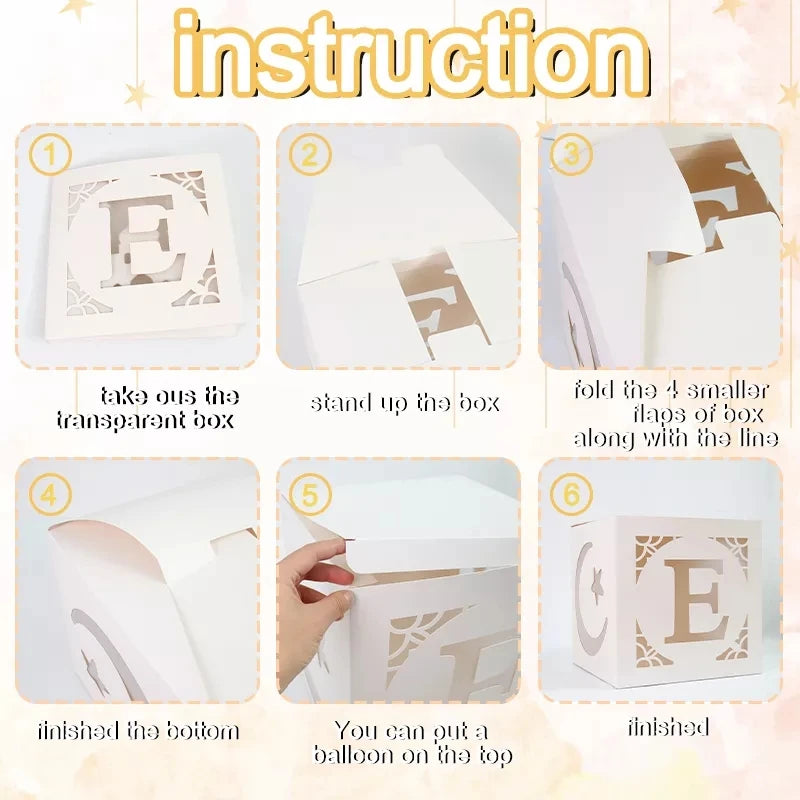 instruction

1
E
take ous the transparent box

2
stand up the box

3
fold the 4 smaller flaps of box along with the line

4
finished the bottom

5
You can put a balloon on the top

6
E
finished