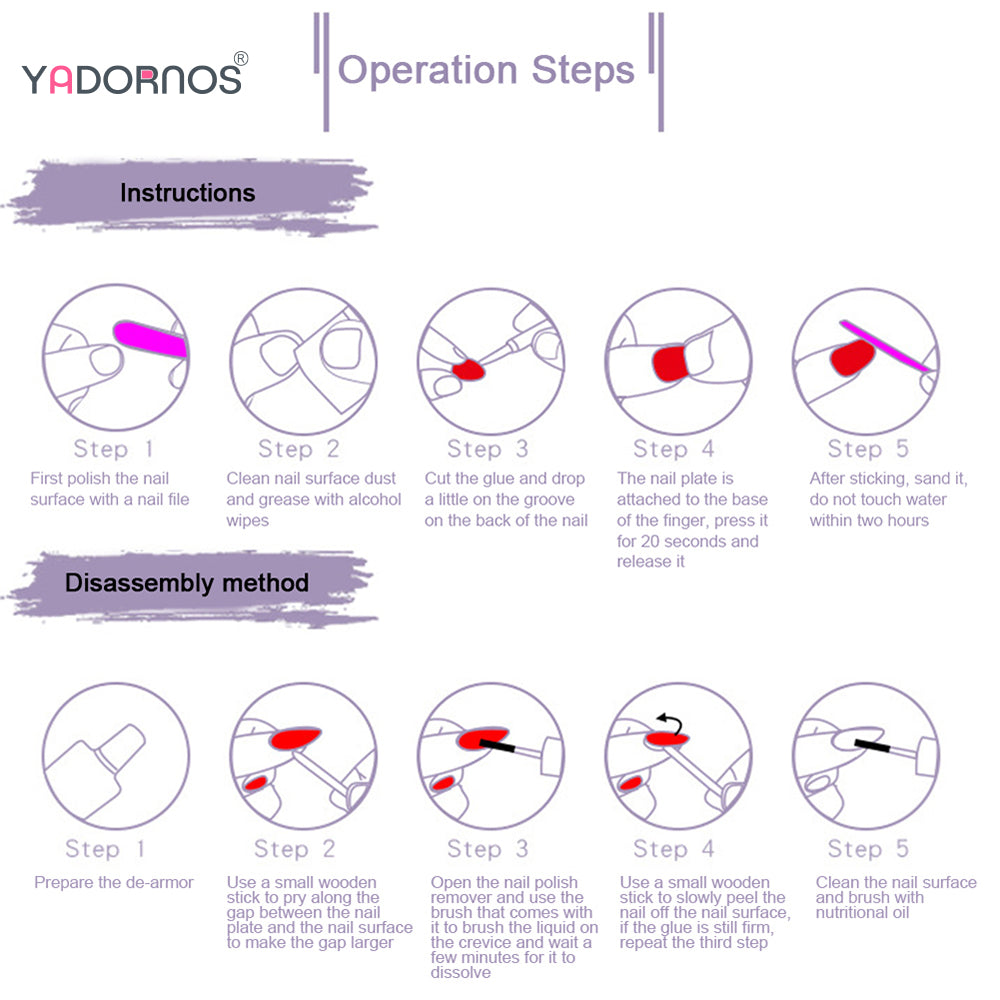 YADORNOS®

Operation Steps

Instructions

Step 1
First polish the nail surface with a nail file

Step 2
Clean nail surface dust and grease with alcohol wipes

Step 3
Cut the glue and drop a little on the groove on the back of the nail

Step 4
The nail plate is attached to the base of the finger, press it for 20 seconds and release it

Step 5
After sticking, sand it, do not touch water within two hours

Disassembly method

Step 1
Prepare the de-armor

Step 2
Use a small wooden stick to pry along the gap between the nail plate and the nail surface to make the gap larger

Step 3
Open the nail polish remover and use the brush that comes with it to brush the liquid on the crevice and wait a few minutes for it to dissolve

Step 4
Use a small wooden stick to slowly peel the nail off the nail surface, if the glue is still firm, repeat the third step

Step 5
Clean the nail surface and brush with nutritional oil