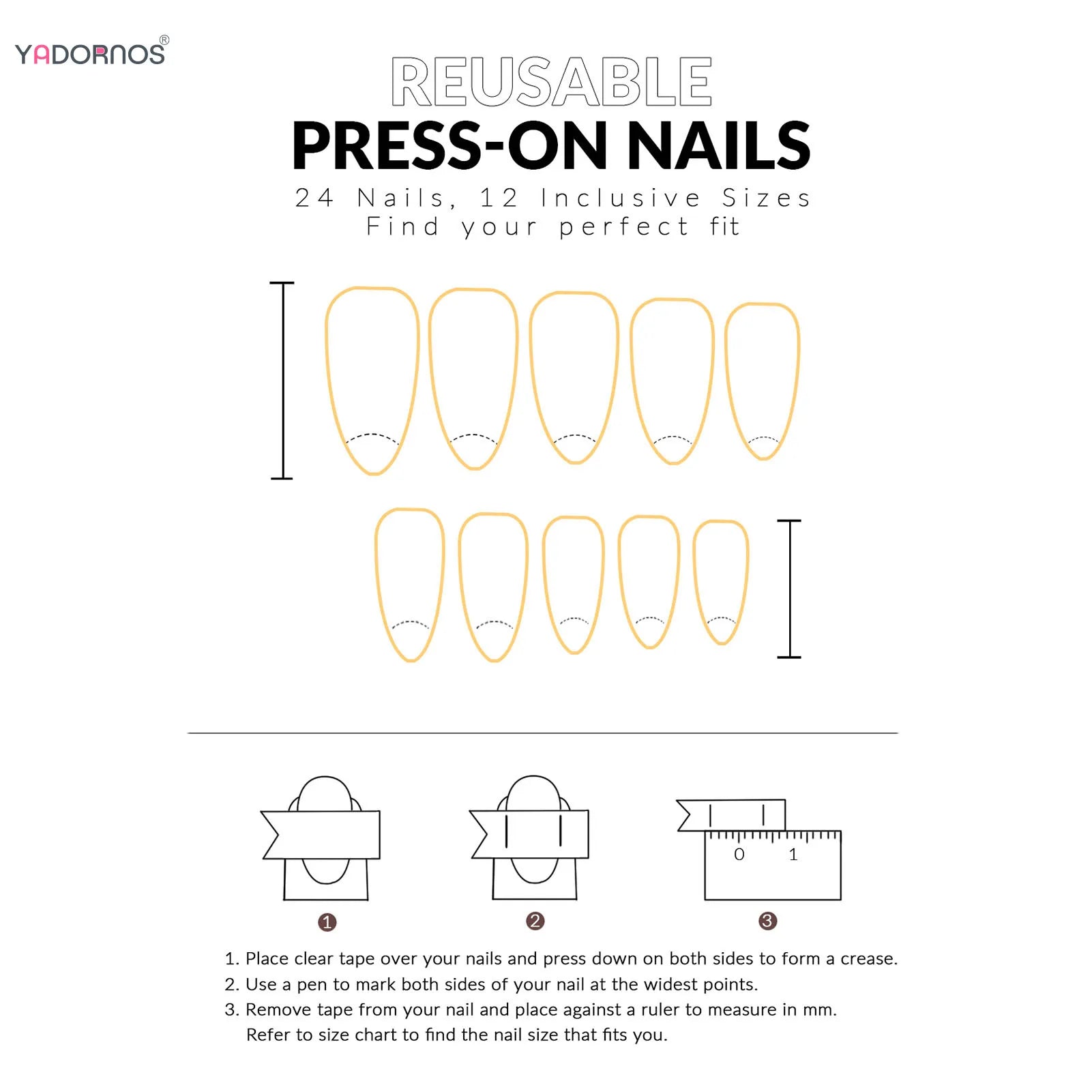 YADORNOS®

REUSABLE
PRESS-ON NAILS
24 Nails, 12 Inclusive Sizes
Find your perfect fit

0 1

❶ ❷ ❸

1. Place clear tape over your nails and press down on both sides to form a crease.
2. Use a pen to mark both sides of your nail at the widest points.
3. Remove tape from your nail and place against a ruler to measure in mm. Refer to size chart to find the nail size that fits you.