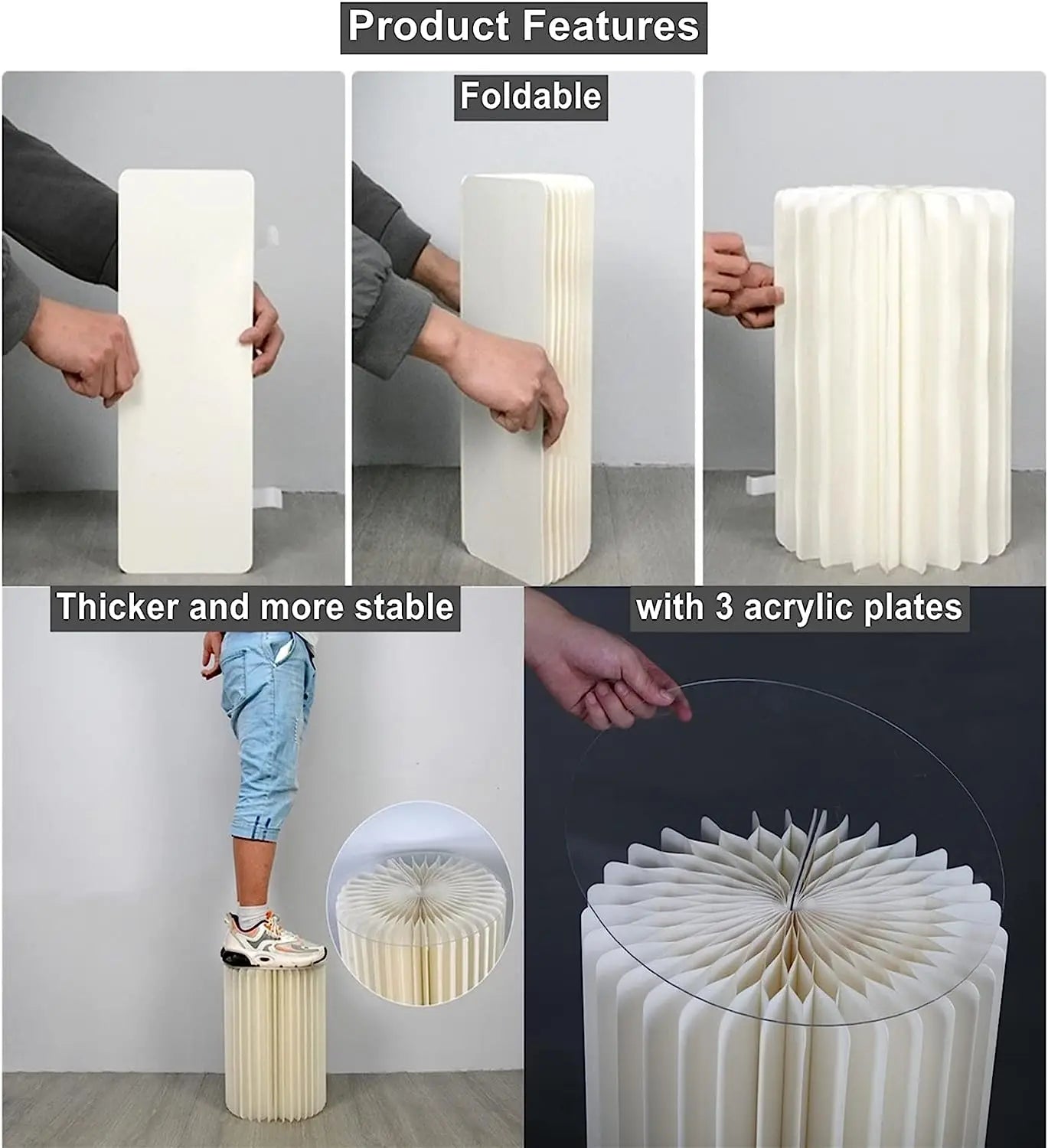 Product Features

Foldable

Thicker and more stable

with 3 acrylic plates