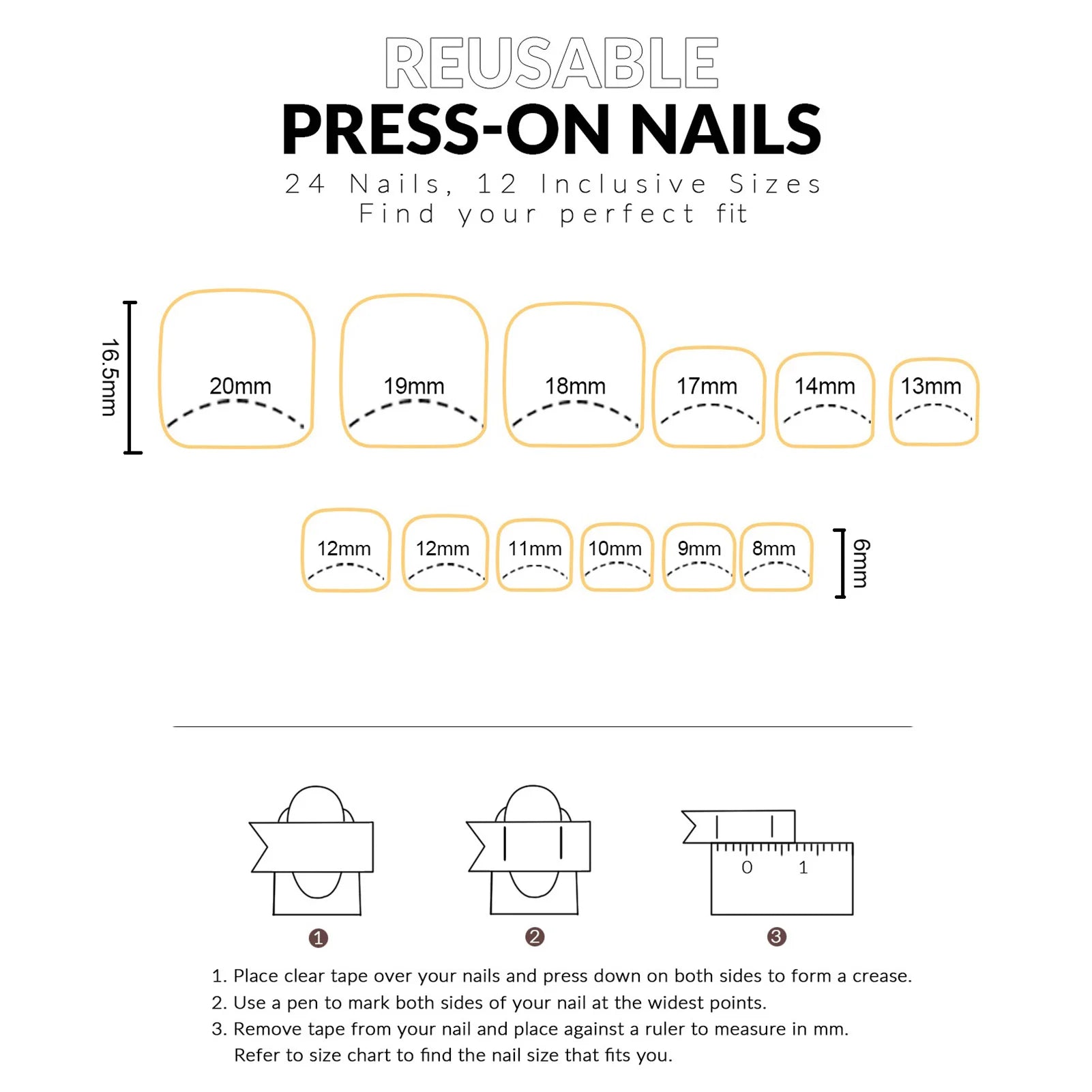 REUSABLE
PRESS-ON NAILS
24 Nails, 12 Inclusive Sizes
Find your perfect fit

16.5mm

20mm 19mm 18mm 17mm 14mm 13mm

12mm 12mm 11mm 10mm 9mm 8mm

6mm

0 1

1 2 3

1. Place clear tape over your nails and press down on both sides to form a crease.
2. Use a pen to mark both sides of your nail at the widest points.
3. Remove tape from your nail and place against a ruler to measure in mm.
Refer to size chart to find the nail size that fits you.