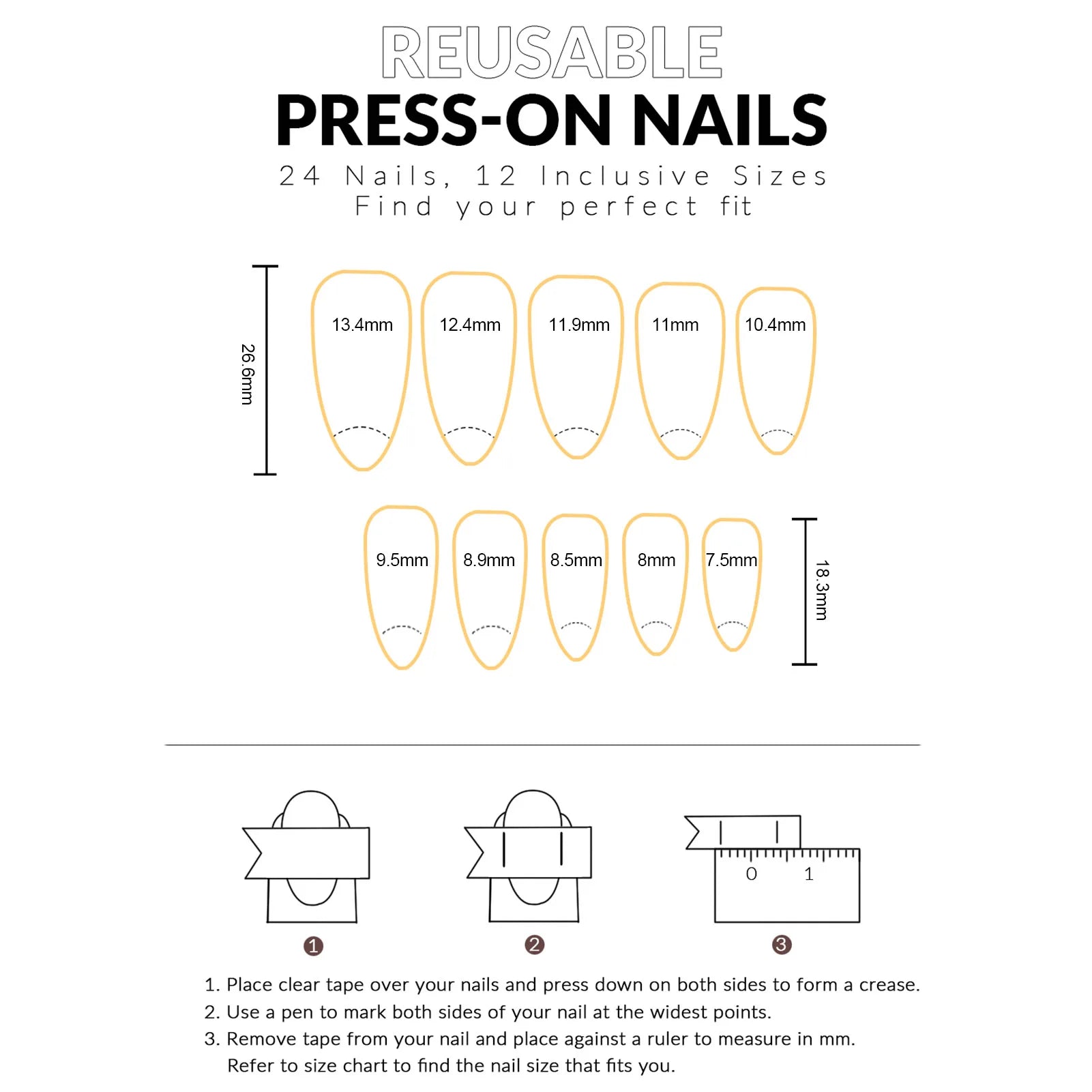 REUSABLE
PRESS-ON NAILS
24 Nails, 12 Inclusive Sizes
Find your perfect fit

26.6mm

13.4mm 12.4mm 11.9mm 11mm 10.4mm

9.5mm 8.9mm 8.5mm 8mm 7.5mm

18.3mm

0 1

1 2 3

1. Place clear tape over your nails and press down on both sides to form a crease.
2. Use a pen to mark both sides of your nail at the widest points.
3. Remove tape from your nail and place against a ruler to measure in mm. Refer to size chart to find the nail size that fits you.