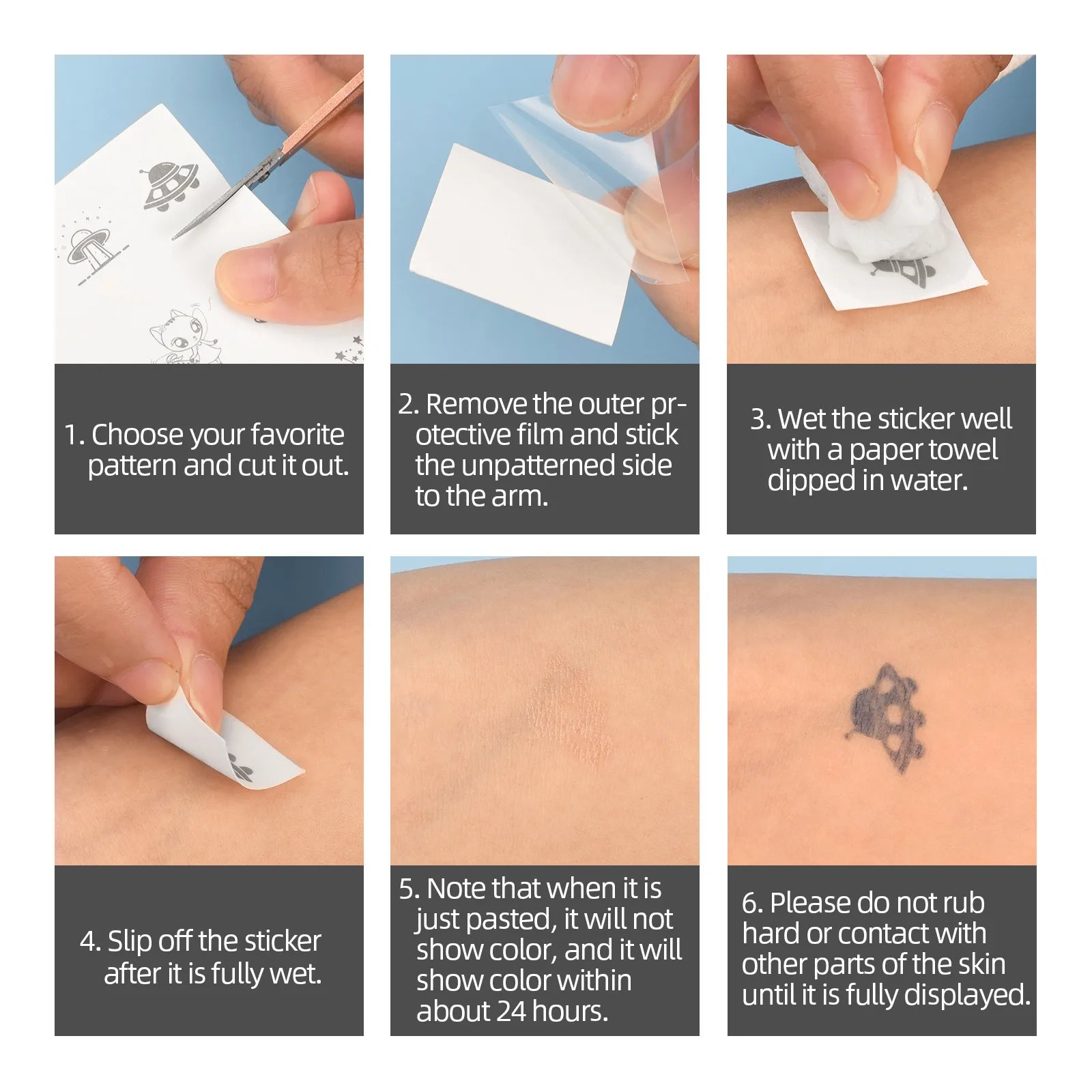 1. Choose your favorite pattern and cut it out.

2. Remove the outer protective film and stick the unpatterned side to the arm.

3. Wet the sticker well with a paper towel dipped in water.

4. Slip off the sticker after it is fully wet.

5. Note that when it is just pasted, it will not show color, and it will show color within about 24 hours.

6. Please do not rub hard or contact with other parts of the skin until it is fully displayed.