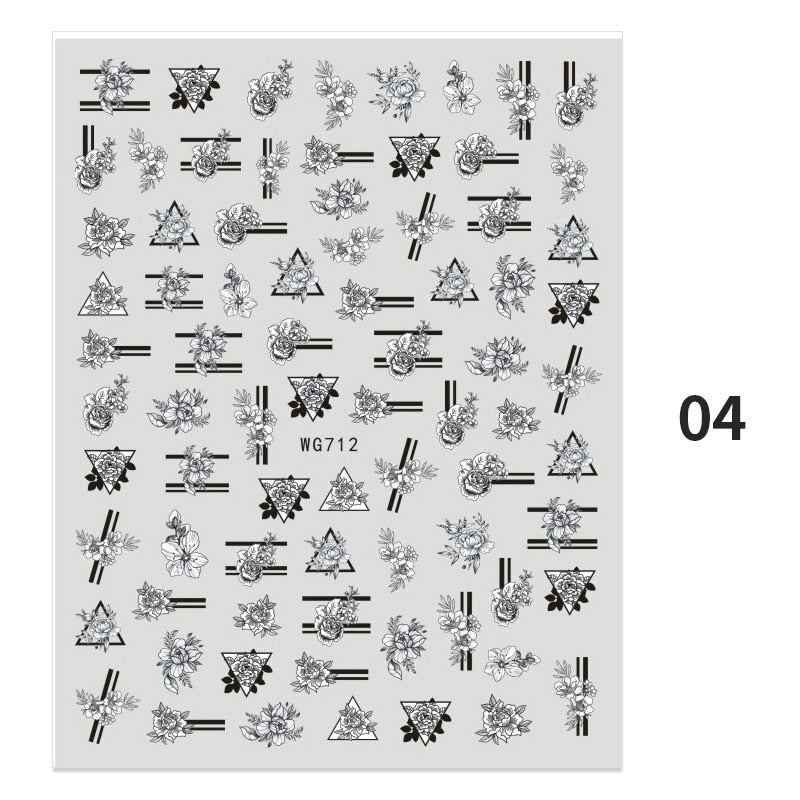 WG712

04