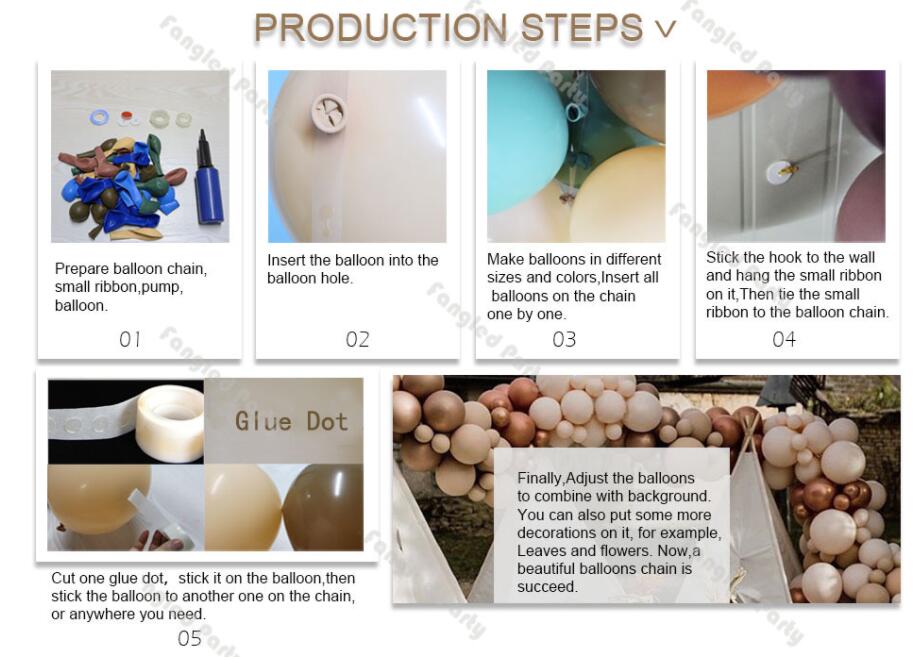 PRODUCTION STEPS ∨

Fangled Party

Prepare balloon chain, small ribbon,pump, balloon.

01

Insert the balloon into the balloon hole.

02

Make balloons in different sizes and colors,Insert all balloons on the chain one by one.

03

Stick the hook to the wall and hang the small ribbon on it,Then tie the small ribbon to the balloon chain.

04

Glue Dot

Cut one glue dot, stick it on the balloon,then stick the balloon to another one on the chain, or anywhere you need.

05

Finally,Adjust the balloons to combine with background. You can also put some more decorations on it, for example, Leaves and flowers. Now,a beautiful balloons chain is succeed.